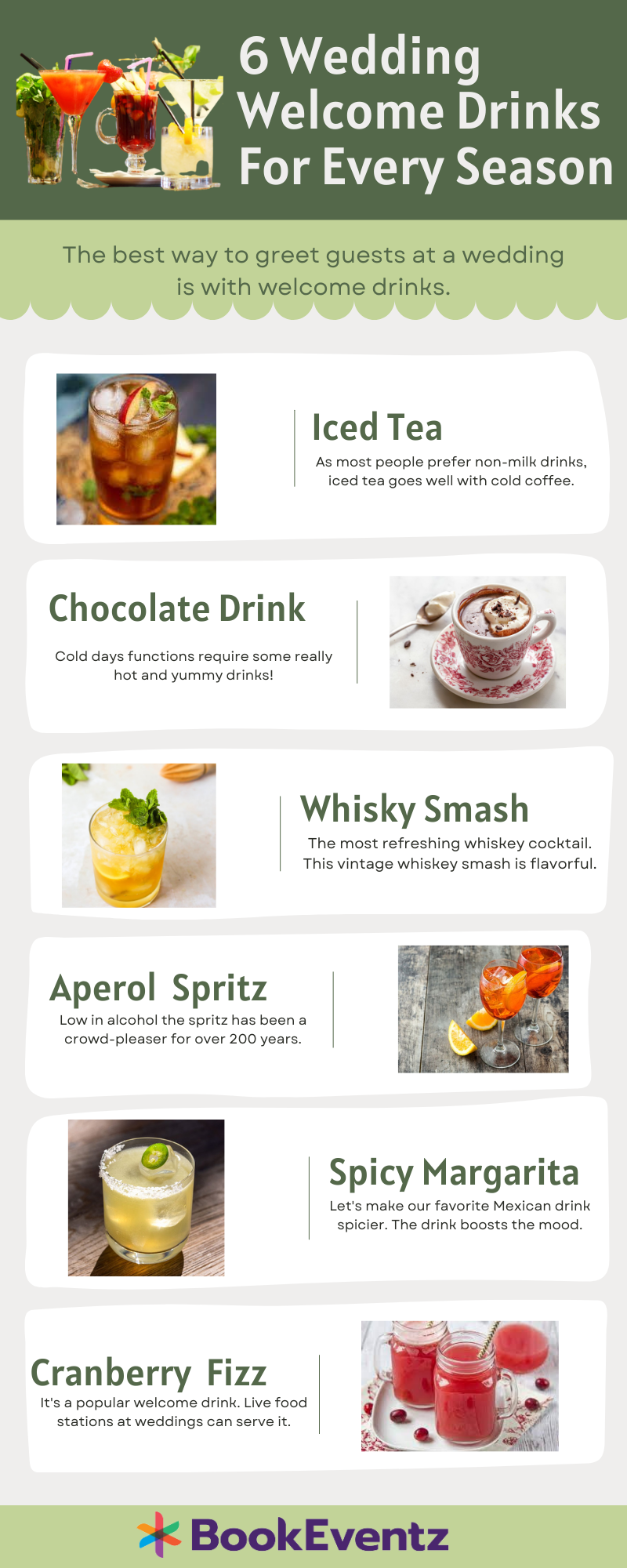 6 Wedding Welcome Drinks For Every Season

The best way to greet guests at a wedding is with welcome drinks.

Iced Tea
As most people prefer non-milk drinks, iced tea goes well with cold coffee.

Chocolate Drink
Cold days functions require some really hot and yummy drinks!

Whisky Smash
The most refreshing whiskey cocktail. This vintage whiskey smash is flavorful.

Aperol Spritz
Low in alcohol the spritz has been a crowd-pleaser for over 200 years.

Spicy Margarita
Let's make our favorite Mexican drink spicier. The drink boosts the mood.

Cranberry Fizz
It's a popular welcome drink. Live food stations at weddings can serve it.

BookEventz