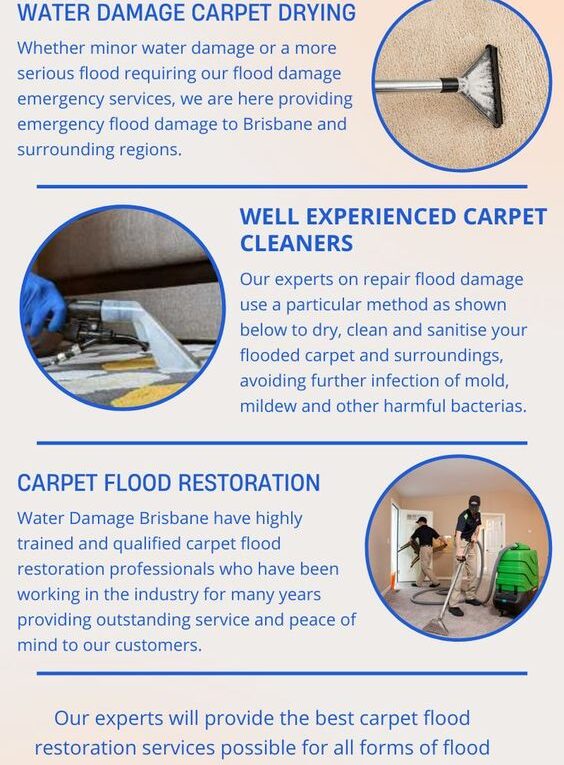 WATER DAMAGE CARPET DRYING

Whether minor water damage or a more serious flood requiring our flood damage emergency services, we are here providing emergency flood damage to Brisbane and surrounding regions.

WELL EXPERIENCED CARPET CLEANERS

Our experts on repair flood damage use a particular method as shown below to dry, clean and sanitise your flooded carpet and surroundings, avoiding further infection of mold, mildew and other harmful bacterias.

CARPET FLOOD RESTORATION

Water Damage Brisbane have highly trained and qualified carpet flood restoration professionals who have been working in the industry for many years providing outstanding service and peace of mind to our customers.

Our experts will provide the best carpet flood restoration services possible for all forms of flood