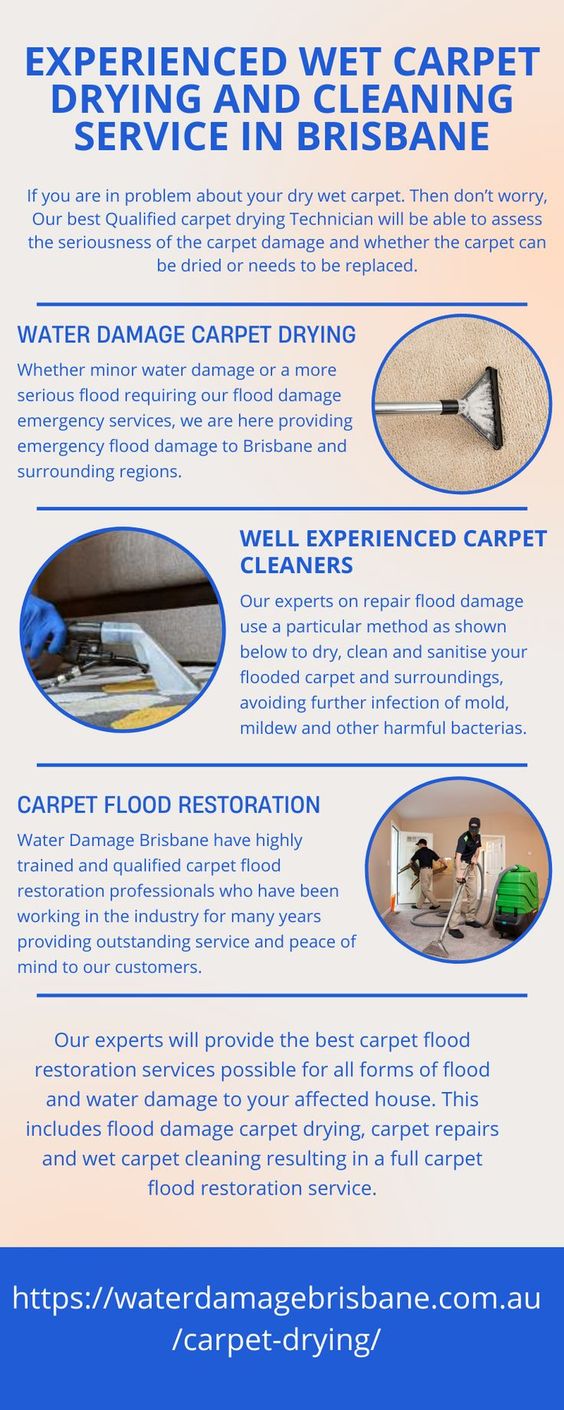 EXPERIENCED WET CARPET DRYING AND CLEANING SERVICE IN BRISBANE

If you are in problem about your dry wet carpet. Then don't worry, Our best Qualified carpet drying Technician will be able to assess the seriousness of the carpet damage and whether the carpet can be dried or needs to be replaced.

WATER DAMAGE CARPET DRYING

Whether minor water damage or a more serious flood requiring our flood damage emergency services, we are here providing emergency flood damage to Brisbane and surrounding regions.

WELL EXPERIENCED CARPET CLEANERS

Our experts on repair flood damage use a particular method as shown below to dry, clean and sanitise your flooded carpet and surroundings, avoiding further infection of mold, mildew and other harmful bacterias.

CARPET FLOOD RESTORATION

Water Damage Brisbane have highly trained and qualified carpet flood restoration professionals who have been working in the industry for many years providing outstanding service and peace of mind to our customers.

Our experts will provide the best carpet flood restoration services possible for all forms of flood and water damage to your affected house. This includes flood damage carpet drying, carpet repairs and wet carpet cleaning resulting in a full carpet flood restoration service.

https://waterdamagebrisbane.com.au/carpet-drying/