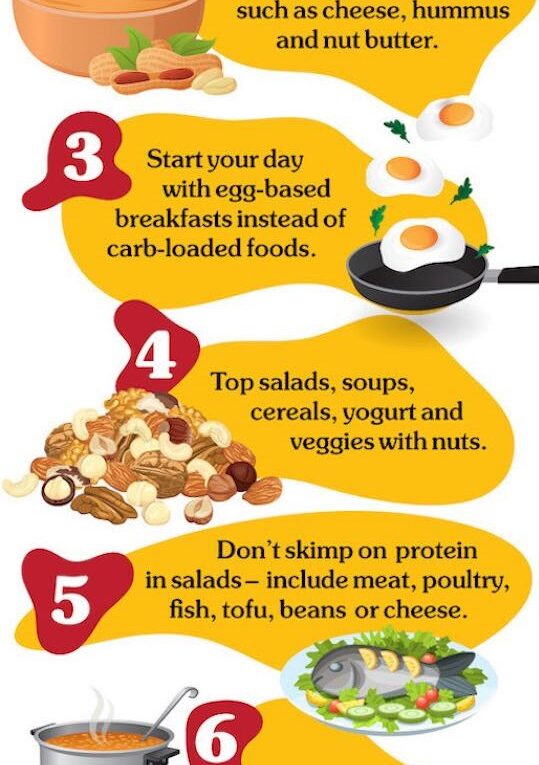 such as cheese, hummus and nut butter.

3

Start your day with egg-based breakfasts instead of carb-loaded foods.

4

Top salads, soups, cereals, yogurt and veggies with nuts.

5

Don't skimp on protein in salads – include meat, poultry, fish, tofu, beans or cheese.

6