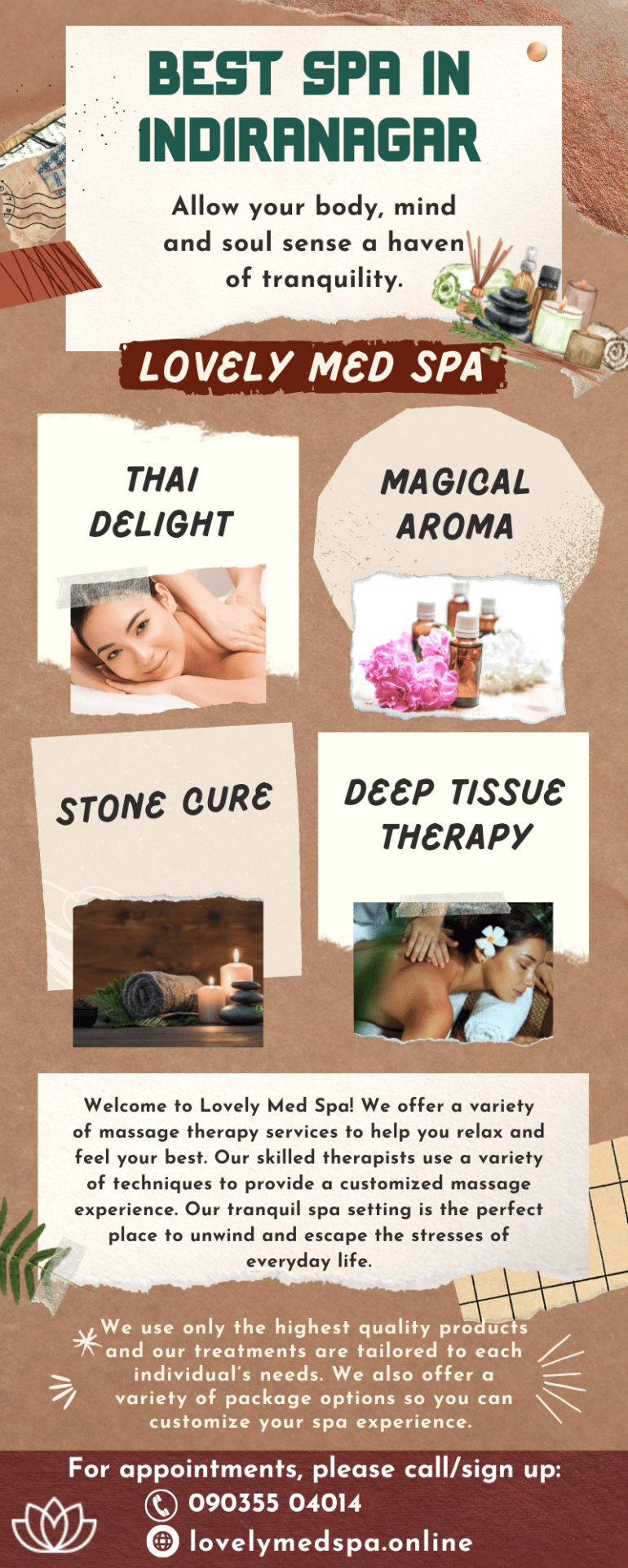 BEST SPA IN INDIRANAGAR

Allow your body, mind and soul sense a haven of tranquility.

LOVELY MED SPA

THAI DELIGHT

MAGICAL AROMA

STONE CURE

DEEP TISSUE THERAPY

Welcome to Lovely Med Spa! We offer a variety of massage therapy services to help you relax and feel your best. Our skilled therapists use a variety of techniques to provide a customized massage experience. Our tranquil spa setting is the perfect place to unwind and escape the stresses of everyday life.

We use only the highest quality products and our treatments are tailored to each individual's needs. We also offer a variety of package options so you can customize your spa experience.

For appointments, please call/sign up:
090355 04014
lovelymedspa.online