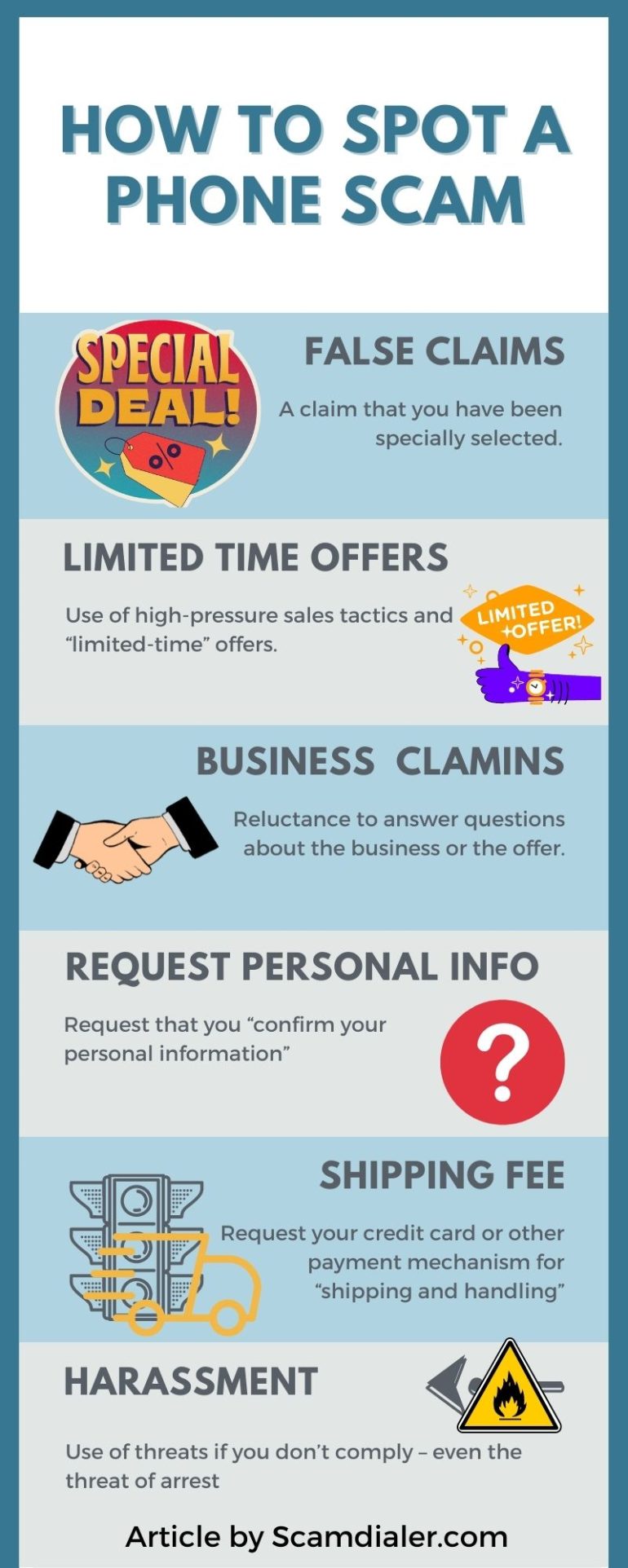 HOW TO SPOT A PHONE SCAM

SPECIAL DEAL!

%

FALSE CLAIMS

A claim that you have been specially selected.

LIMITED TIME OFFERS

Use of high-pressure sales tactics and "limited-time" offers.

LIMITED OFFER!

BUSINESS CLAMINS

Reluctance to answer questions about the business or the offer.

REQUEST PERSONAL INFO

Request that you "confirm your personal information"

?

SHIPPING FEE

Request your credit card or other payment mechanism for "shipping and handling"

HARASSMENT

Use of threats if you don't comply – even the threat of arrest

Article by Scamdialer.com