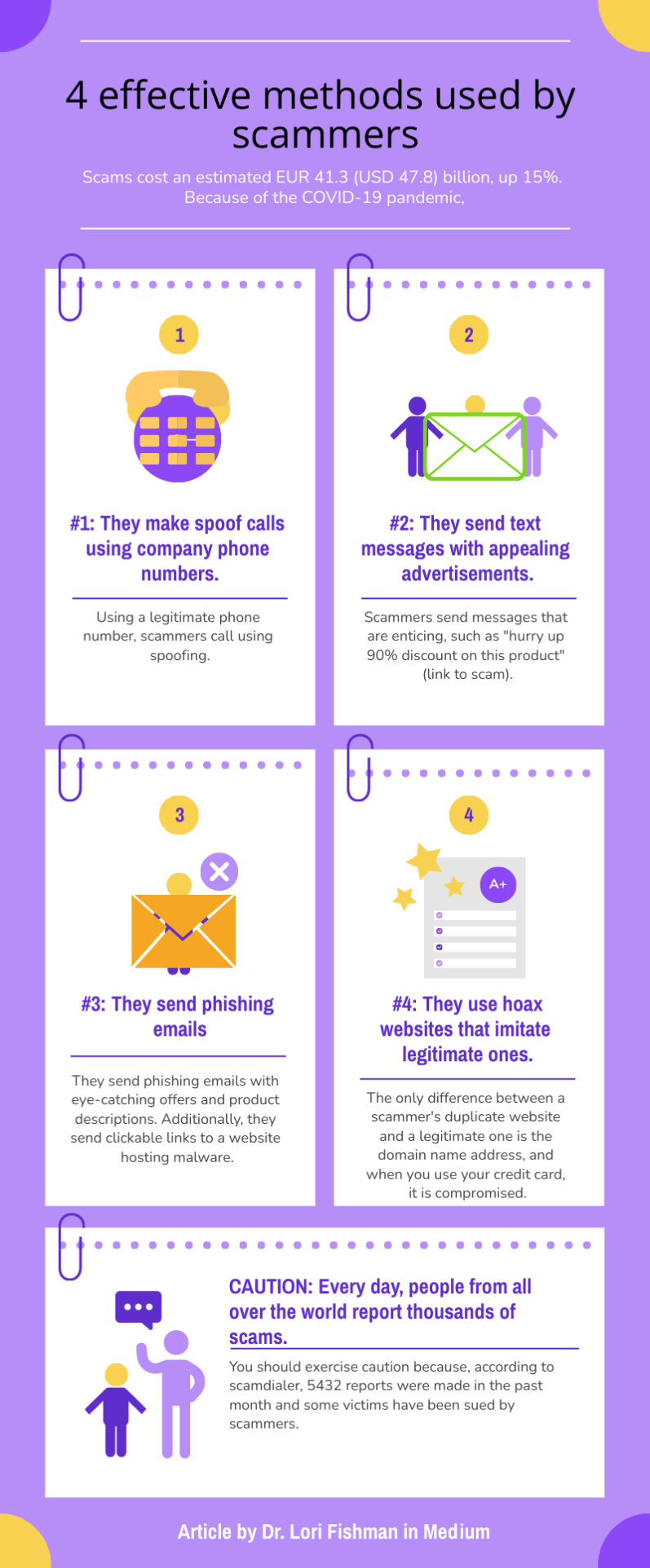 4 effective methods used by scammers

Scams cost an estimated EUR 41.3 (USD 47.8) billion, up 15%. Because of the COVID-19 pandemic,

1

#1: They make spoof calls using company phone numbers.

Using a legitimate phone number, scammers call using spoofing.

2

#2: They send text messages with appealing advertisements.

Scammers send messages that are enticing, such as "hurry up 90% discount on this product" (link to scam).

3

#3: They send phishing emails

They send phishing emails with eye-catching offers and product descriptions. Additionally, they send clickable links to a website hosting malware.

4

A+

#4: They use hoax websites that imitate legitimate ones.

The only difference between a scammer's duplicate website and a legitimate one is the domain name address, and when you use your credit card, it is compromised.

CAUTION: Every day, people from all over the world report thousands of scams.

You should exercise caution because, according to scamdialer, 5432 reports were made in the past month and some victims have been sued by scammers.

Article by Dr. Lori Fishman in Medium