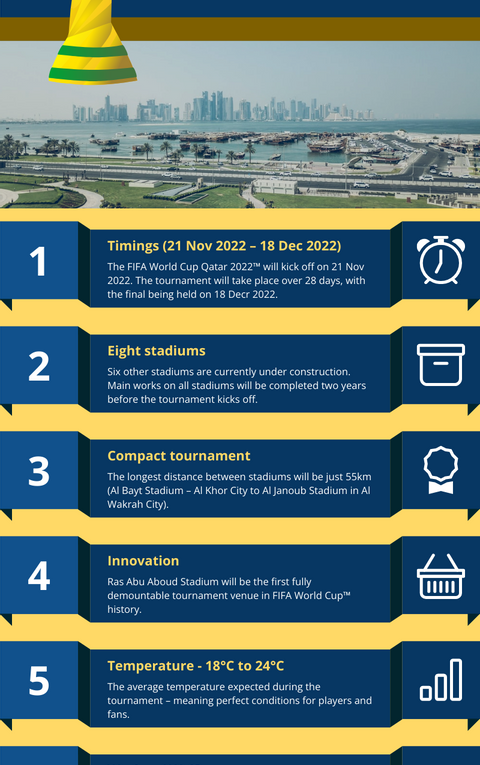 1

Timings (21 Nov 2022 – 18 Dec 2022)

The FIFA World Cup Qatar 2022™ will kick off on 21 Nov 2022. The tournament will take place over 28 days, with the final being held on 18 Decr 2022.

2

Eight stadiums

Six other stadiums are currently under construction. Main works on all stadiums will be completed two years before the tournament kicks off.

3

Compact tournament

The longest distance between stadiums will be just 55km (Al Bayt Stadium – Al Khor City to Al Janoub Stadium in Al Wakrah City).

4

Innovation

Ras Abu Aboud Stadium will be the first fully demountable tournament venue in FIFA World Cup™ history.

5

Temperature - 18°C to 24°C

The average temperature expected during the tournament – meaning perfect conditions for players and fans.