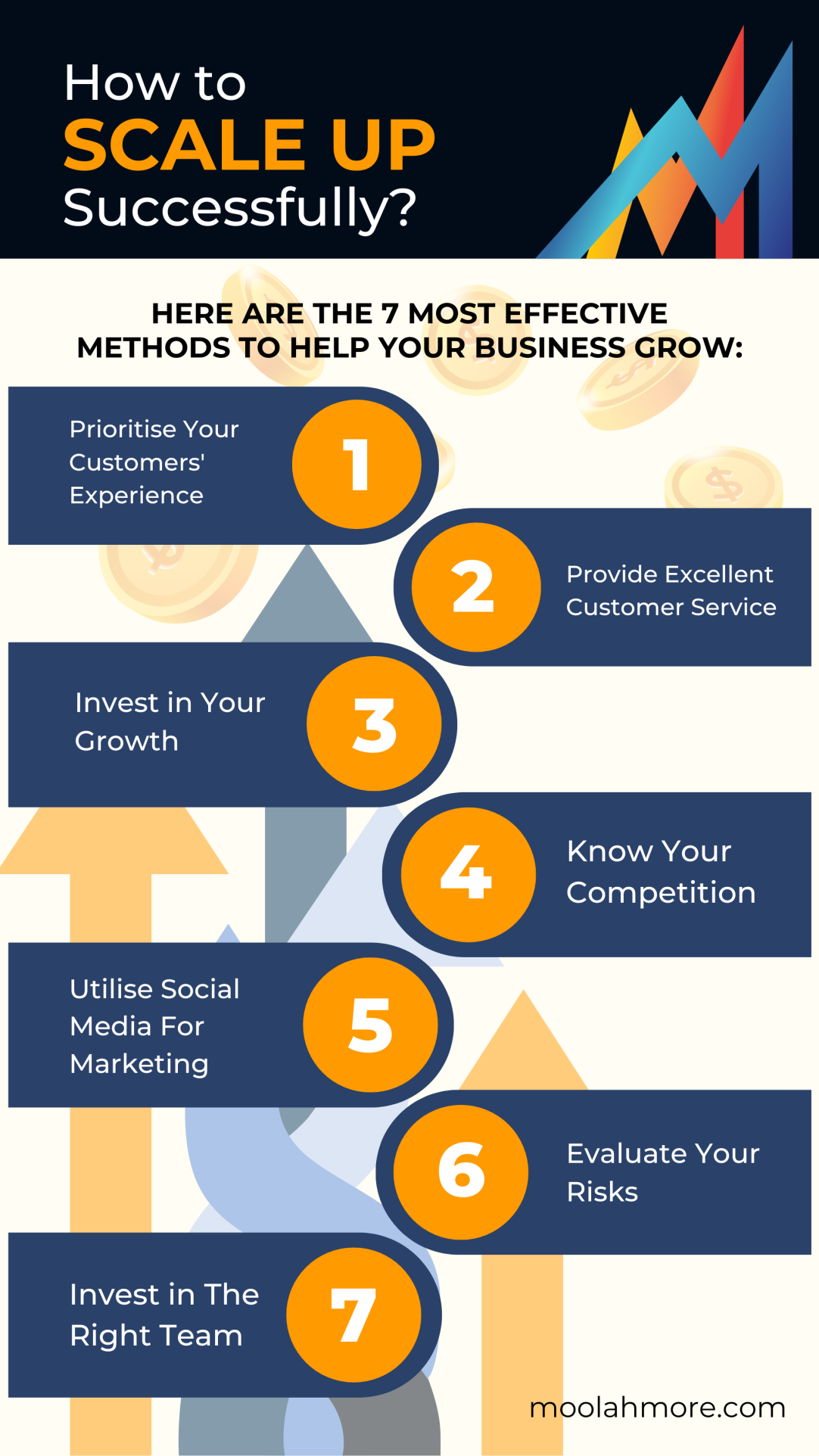 How to
SCALE UP
Successfully?

HERE ARE THE 7 MOST EFFECTIVE METHODS TO HELP YOUR BUSINESS GROW:

Prioritise Your Customers' Experience
1

2
Provide Excellent Customer Service

Invest in Your Growth
3

4
Know Your Competition

Utilise Social Media For Marketing
5

6
Evaluate Your Risks

Invest in The Right Team
7

moolahmore.com