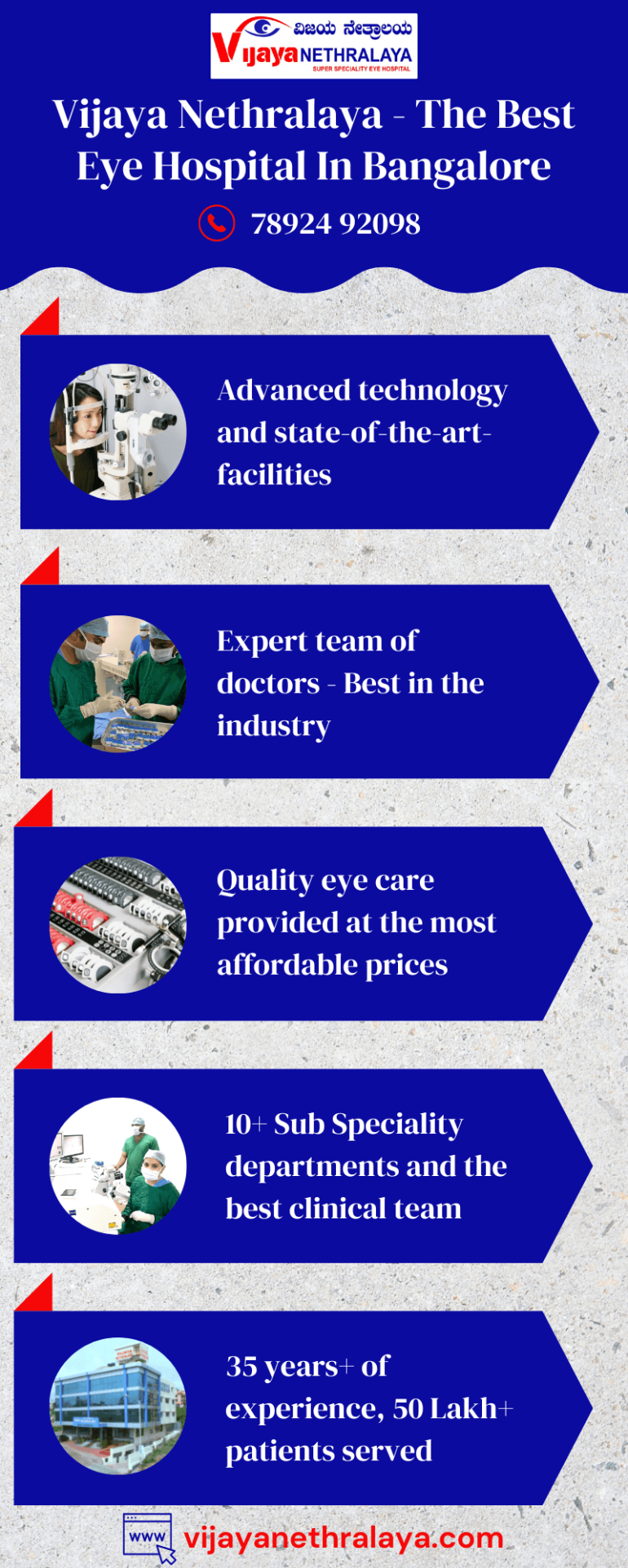 ವಿಜಯ ನೇತ್ರಾಲಯ
Vijaya NETHRALAYA
SUPER SPECIALITY EYE HOSPITAL

Vijaya Nethralaya - The Best Eye Hospital In Bangalore

78924 92098

Advanced technology and state-of-the-art-facilities

Expert team of doctors - Best in the industry

Quality eye care provided at the most affordable prices

10+ Sub Speciality departments and the best clinical team

35 years+ of experience, 50 Lakh+ patients served

www

vijayanethralaya.com