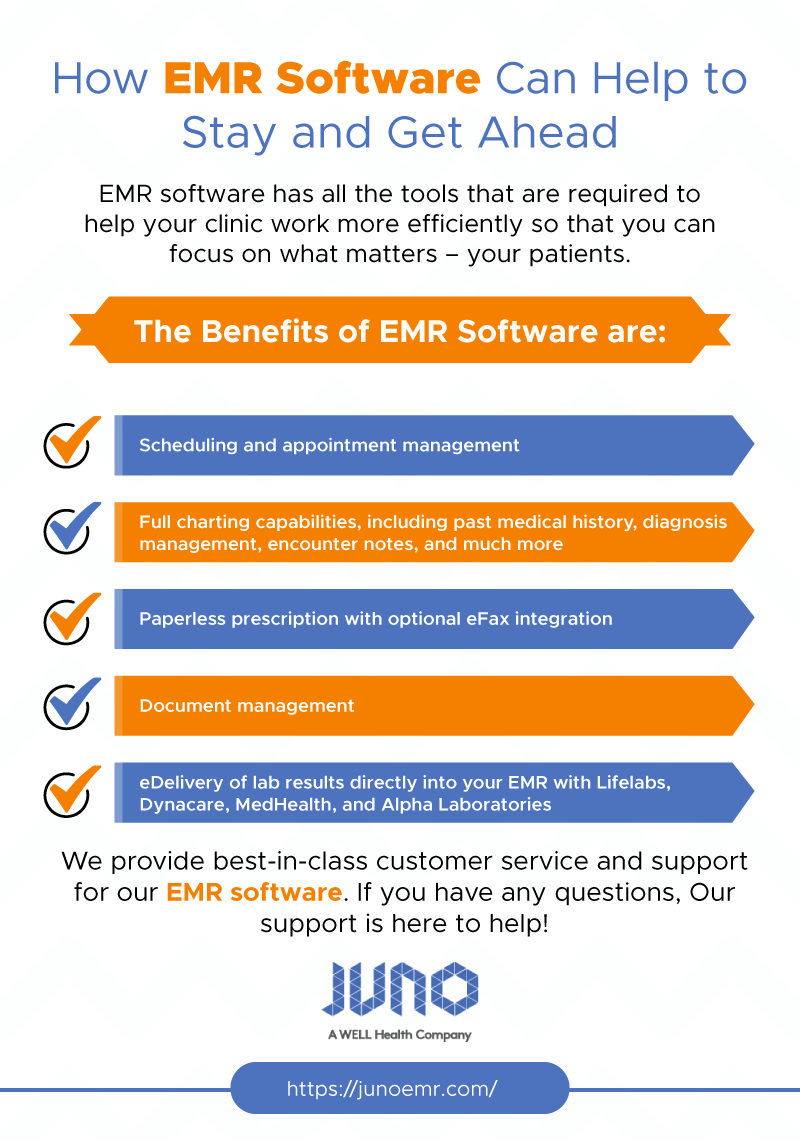 How EMR Software Can Help to Stay and Get Ahead

EMR software has all the tools that are required to help your clinic work more efficiently so that you can focus on what matters – your patients.

The Benefits of EMR Software are:

Scheduling and appointment management

Full charting capabilities, including past medical history, diagnosis management, encounter notes, and much more

Paperless prescription with optional eFax integration

Document management

eDelivery of lab results directly into your EMR with Lifelabs, Dynacare, MedHealth, and Alpha Laboratories

We provide best-in-class customer service and support for our EMR software. If you have any questions, Our support is here to help!

JUNO

A WELL Health Company

https://junoemr.com/