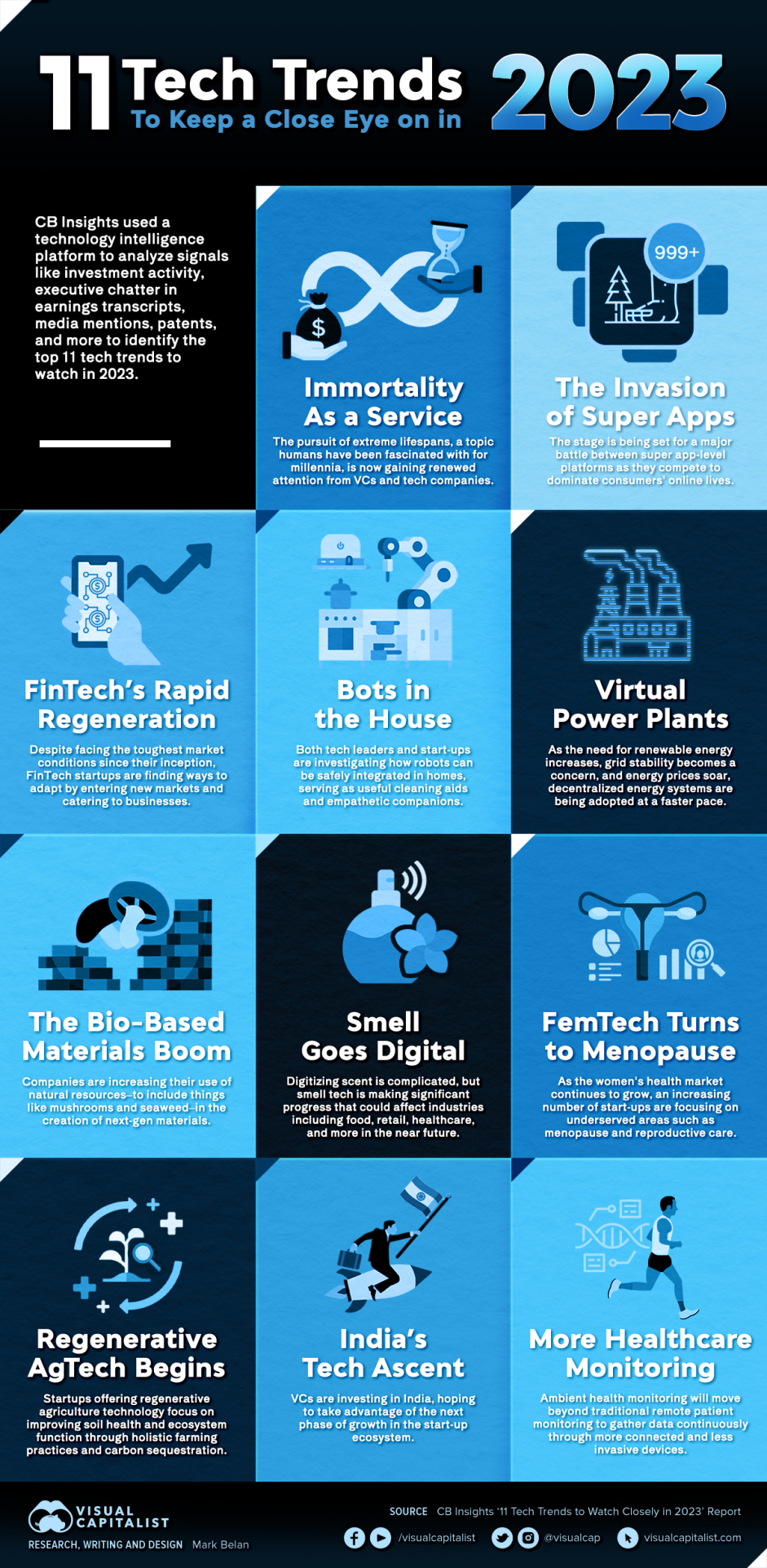 11 Tech Trends To Keep a Close Eye on in 2023

CB Insights used a technology intelligence platform to analyze signals like investment activity, executive chatter in earnings transcripts, media mentions, patents, and more to identify the top 11 tech trends to watch in 2023.

$

Immortality As a Service

The pursuit of extreme lifespans, a topic humans have been fascinated with for millennia, is now gaining renewed attention from VCs and tech companies.

999+

The Invasion of Super Apps

The stage is being set for a major battle between super app-level platforms as they compete to dominate consumers' online lives.

FinTech's Rapid Regeneration

Despite facing the toughest market conditions since their inception, FinTech startups are finding ways to adapt by entering new markets and catering to businesses.

Bots in the House

Both tech leaders and start-ups are investigating how robots can be safely integrated in homes, serving as useful cleaning aids and empathetic companions.

Virtual Power Plants

As the need for renewable energy increases, grid stability becomes a concern, and energy prices soar, decentralized energy systems are being adopted at a faster pace.

The Bio-Based Materials Boom

Companies are increasing their use of natural resources–to include things like mushrooms and seaweed–in the creation of next-gen materials.

Smell Goes Digital

Digitizing scent is complicated, but smell tech is making significant progress that could affect industries including food, retail, healthcare, and more in the near future.

FemTech Turns to Menopause

As the women's health market continues to grow, an increasing number of start-ups are focusing on underserved areas such as menopause and reproductive care.

Regenerative AgTech Begins

Startups offering regenerative agriculture technology focus on improving soil health and ecosystem function through holistic farming practices and carbon sequestration.

India's Tech Ascent

VCs are investing in India, hoping to take advantage of the next phase of growth in the start-up ecosystem.

More Healthcare Monitoring

Ambient health monitoring will move beyond traditional remote patient monitoring to gather data continuously through more connected and less invasive devices.

VISUAL CAPITALIST

RESEARCH, WRITING AND DESIGN Mark Belan

SOURCE CB Insights '11 Tech Trends to Watch Closely in 2023' Report

/visualcapitalist @visualcap visualcapitalist.com