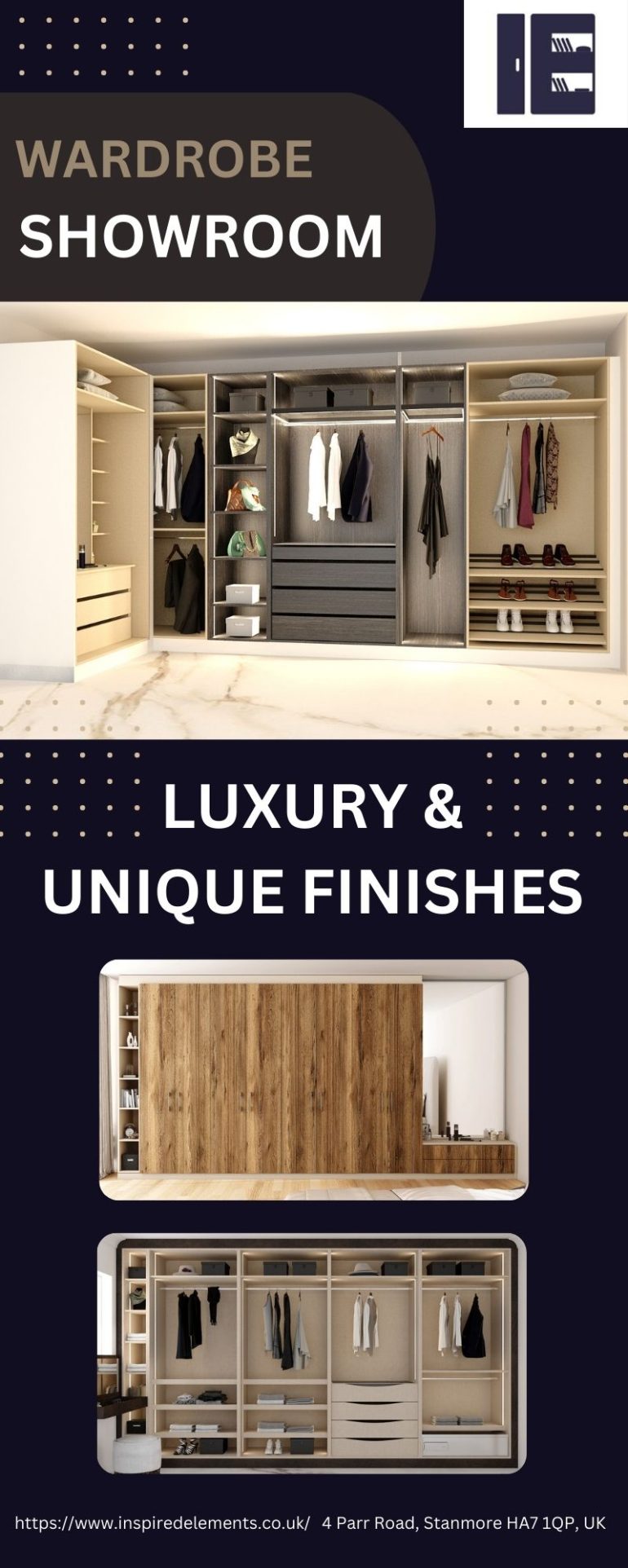 WARDROBE
SHOWROOM

LUXURY &
UNIQUE FINISHES

https://www.inspiredelements.co.uk/ 4 Parr Road, Stanmore HA7 1QP, UK