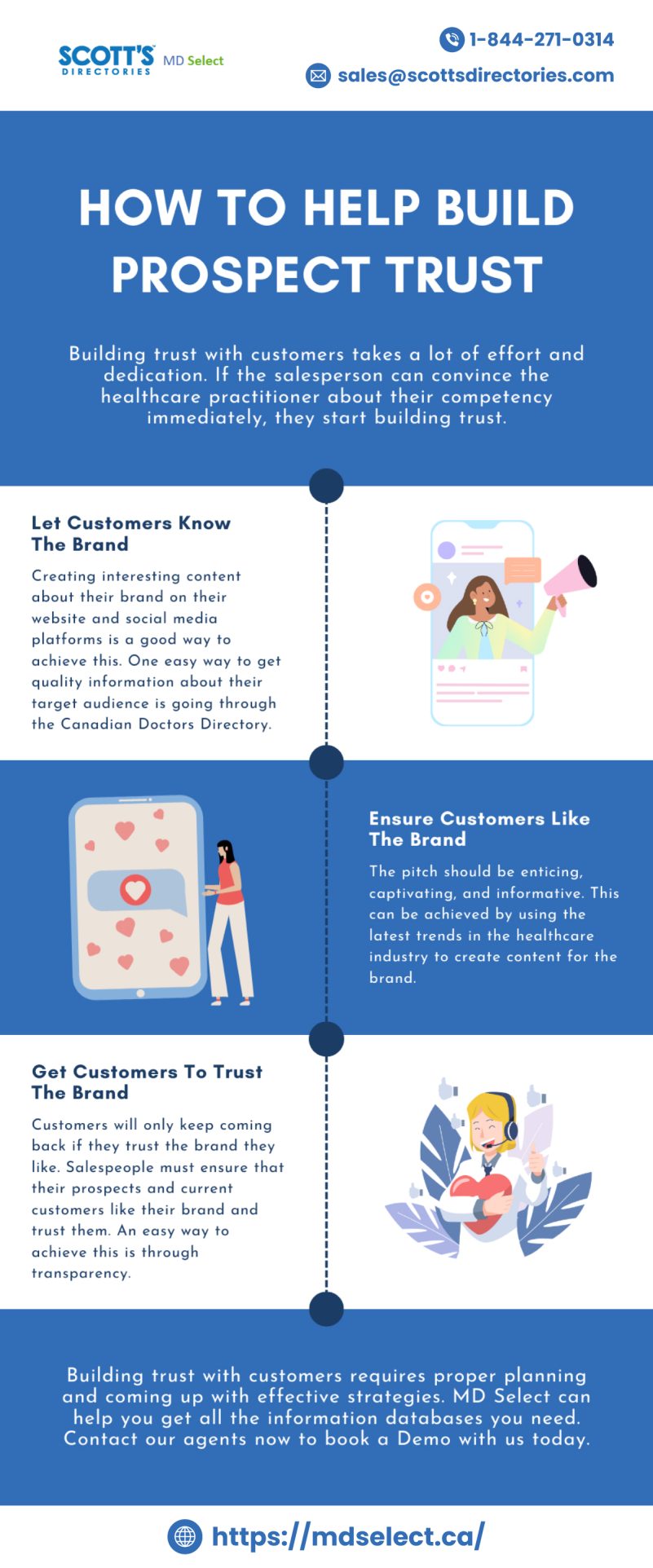 SCOTT'S DIRECTORIES MD Select

1-844-271-0314

sales@scottsdirectories.com

HOW TO HELP BUILD PROSPECT TRUST

Building trust with customers takes a lot of effort and dedication. If the salesperson can convince the healthcare practitioner about their competency immediately, they start building trust.

Let Customers Know The Brand

Creating interesting content about their brand on their website and social media platforms is a good way to achieve this. One easy way to get quality information about their target audience is going through the Canadian Doctors Directory.

Ensure Customers Like The Brand

The pitch should be enticing, captivating, and informative. This can be achieved by using the latest trends in the healthcare industry to create content for the brand.

Get Customers To Trust The Brand

Customers will only keep coming back if they trust the brand they like. Salespeople must ensure that their prospects and current customers like their brand and trust them. An easy way to achieve this is through transparency.

Building trust with customers requires proper planning and coming up with effective strategies. MD Select can help you get all the information databases you need. Contact our agents now to book a Demo with us today.

https://mdselect.ca/