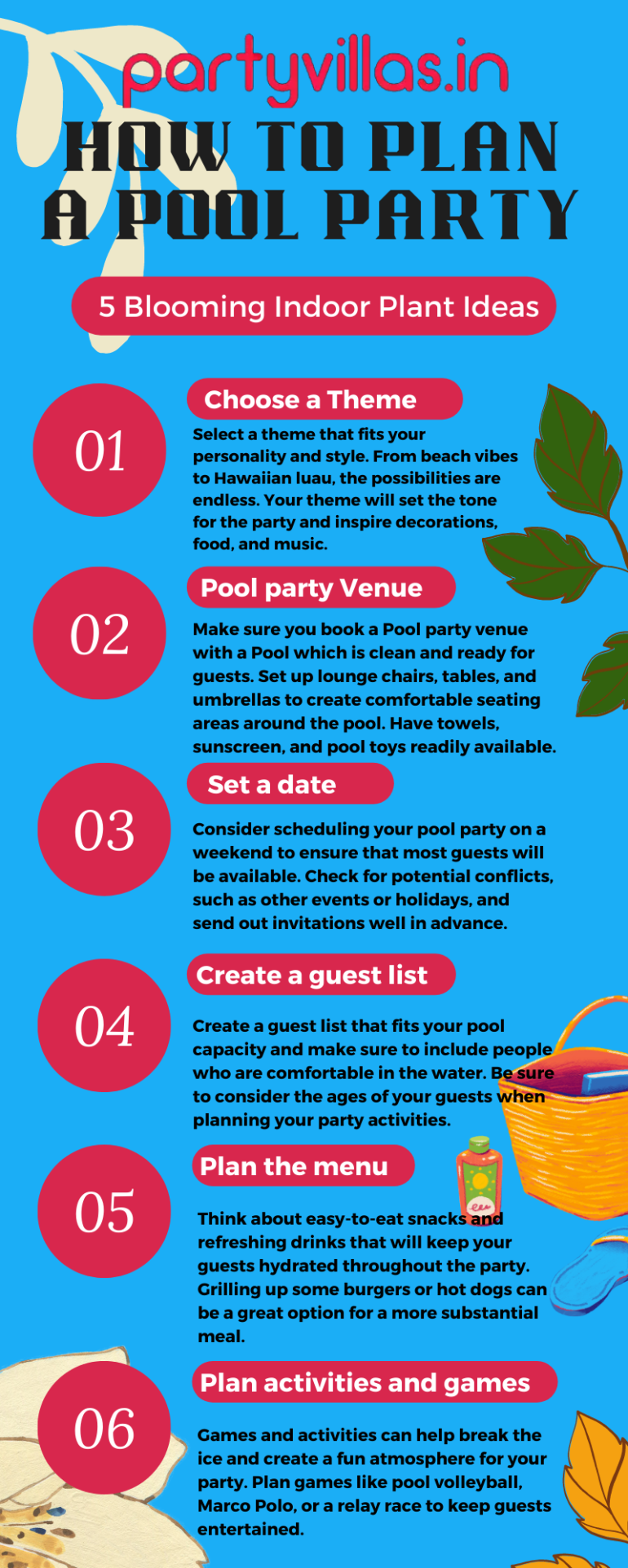 partyvillas.in

HOW TO PLAN A POOL PARTY

5 Blooming Indoor Plant Ideas

01

Choose a Theme

Select a theme that fits your personality and style. From beach vibes to Hawaiian luau, the possibilities are endless. Your theme will set the tone for the party and inspire decorations, food, and music.

02

Pool party Venue

Make sure you book a Pool party venue with a Pool which is clean and ready for guests. Set up lounge chairs, tables, and umbrellas to create comfortable seating areas around the pool. Have towels, sunscreen, and pool toys readily available.

03

Set a date

Consider scheduling your pool party on a weekend to ensure that most guests will be available. Check for potential conflicts, such as other events or holidays, and send out invitations well in advance.

04

Create a guest list

Create a guest list that fits your pool capacity and make sure to include people who are comfortable in the water. Be sure to consider the ages of your guests when planning your party activities.

05

Plan the menu

Think about easy-to-eat snacks and refreshing drinks that will keep your guests hydrated throughout the party. Grilling up some burgers or hot dogs can be a great option for a more substantial meal.

06

Plan activities and games

Games and activities can help break the ice and create a fun atmosphere for your party. Plan games like pool volleyball, Marco Polo, or a relay race to keep guests entertained.