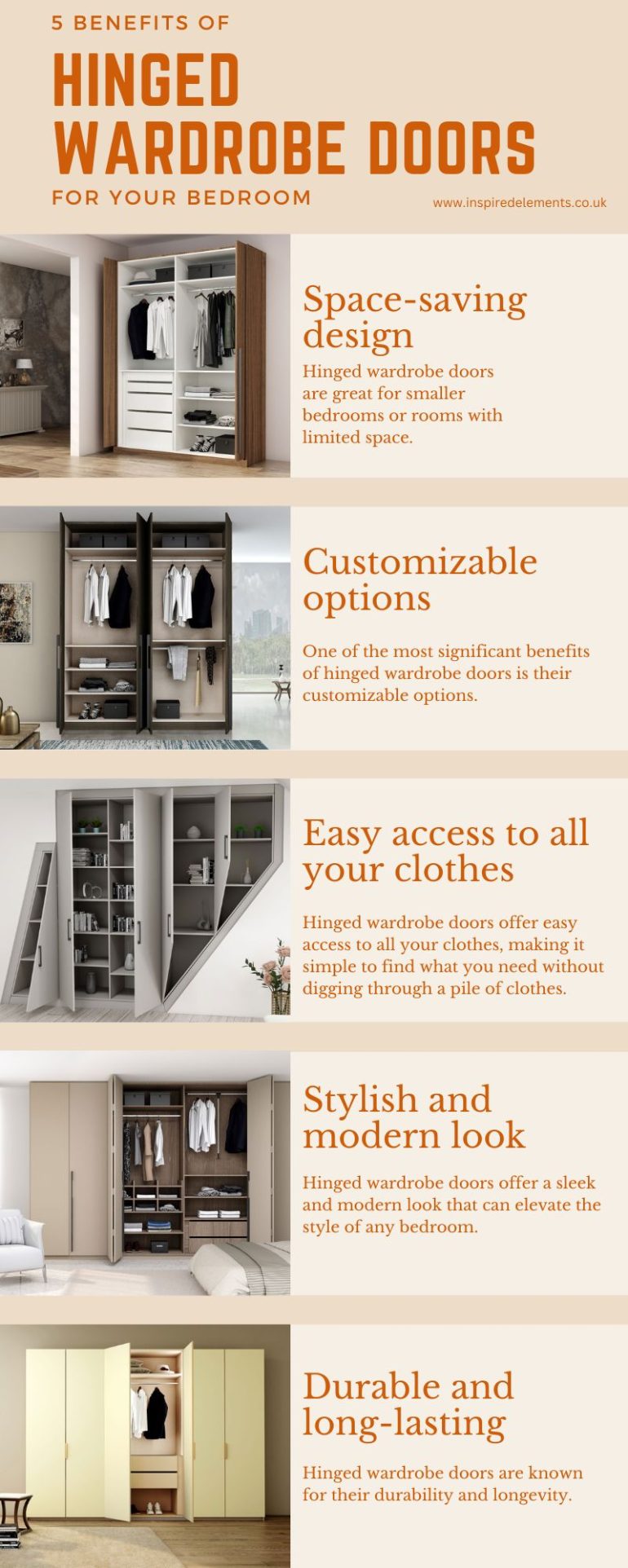 5 BENEFITS OF

HINGED WARDROBE DOORS

FOR YOUR BEDROOM

www.inspiredelements.co.uk

Space-saving design

Hinged wardrobe doors are great for smaller bedrooms or rooms with limited space.

Customizable options

One of the most significant benefits of hinged wardrobe doors is their customizable options.

Easy access to all your clothes

Hinged wardrobe doors offer easy access to all your clothes, making it simple to find what you need without digging through a pile of clothes.

Stylish and modern look

Hinged wardrobe doors offer a sleek and modern look that can elevate the style of any bedroom.

Durable and long-lasting

Hinged wardrobe doors are known for their durability and longevity.