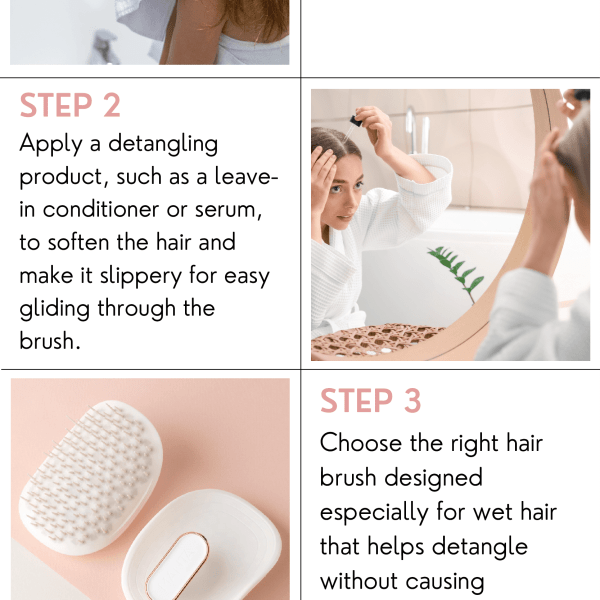 STEP 2

Apply a detangling product, such as a leave-in conditioner or serum, to soften the hair and make it slippery for easy gliding through the brush.

STEP 3

Choose the right hair brush designed especially for wet hair that helps detangle without causing