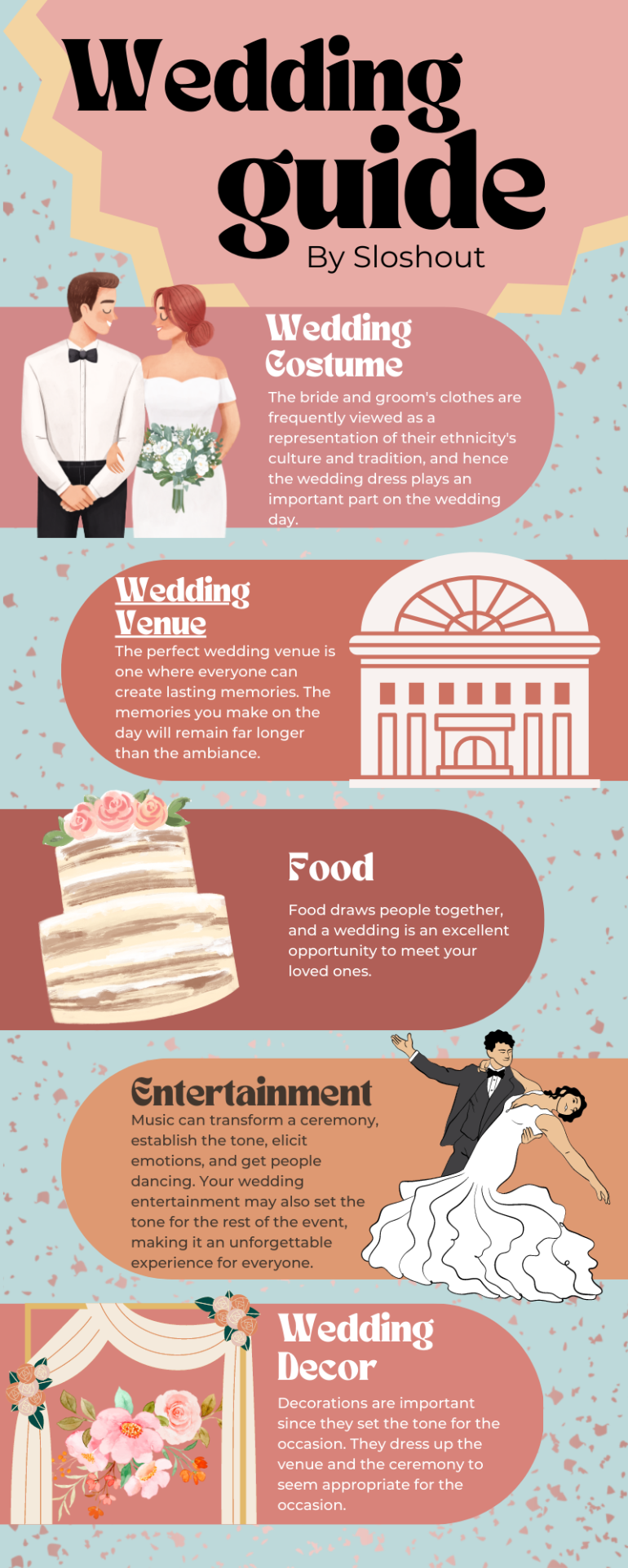 Wedding guide

By Sloshout

Wedding Costume

The bride and groom's clothes are frequently viewed as a representation of their ethnicity's culture and tradition, and hence the wedding dress plays an important part on the wedding day.

Wedding Venue

The perfect wedding venue is one where everyone can create lasting memories. The memories you make on the day will remain far longer than the ambiance.

Food

Food draws people together, and a wedding is an excellent opportunity to meet your loved ones.

Entertainment

Music can transform a ceremony, establish the tone, elicit emotions, and get people dancing. Your wedding entertainment may also set the tone for the rest of the event, making it an unforgettable experience for everyone.

Wedding Decor

Decorations are important since they set the tone for the occasion. They dress up the venue and the ceremony to seem appropriate for the occasion.