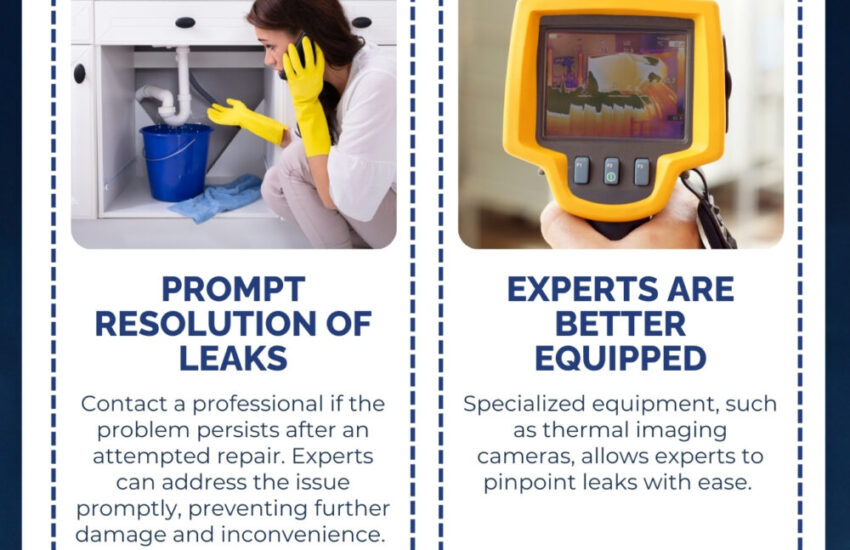 PROMPT RESOLUTION OF LEAKS

Contact a professional if the problem persists after an attempted repair. Experts can address the issue promptly, preventing further damage and inconvenience.

EXPERTS ARE BETTER EQUIPPED

Specialized equipment, such as thermal imaging cameras, allows experts to pinpoint leaks with ease.