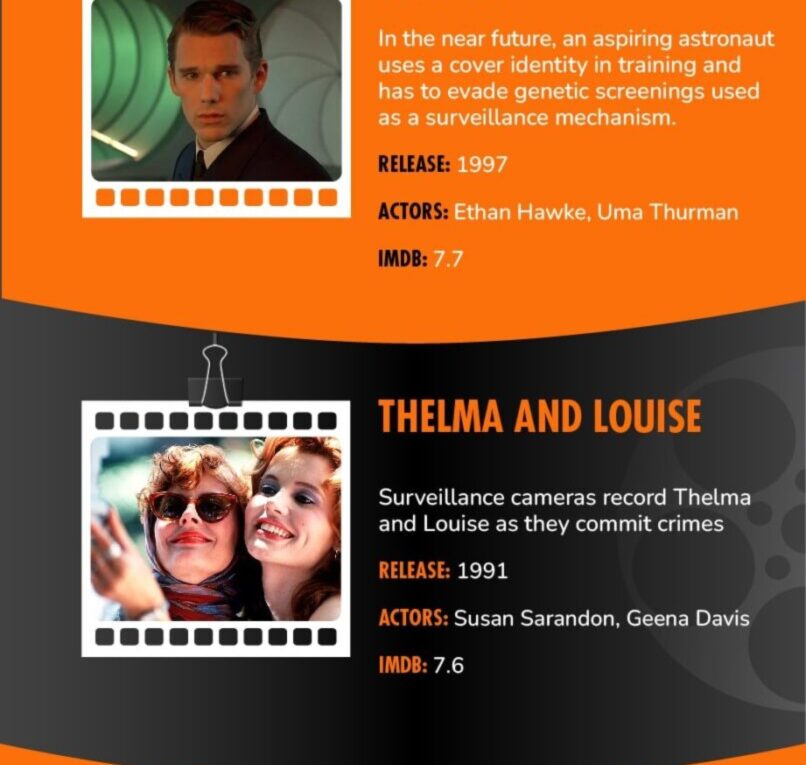 In the near future, an aspiring astronaut uses a cover identity in training and has to evade genetic screenings used as a surveillance mechanism.

RELEASE: 1997

ACTORS: Ethan Hawke, Uma Thurman

IMDB: 7.7

THELMA AND LOUISE

Surveillance cameras record Thelma and Louise as they commit crimes

RELEASE: 1991

ACTORS: Susan Sarandon, Geena Davis

IMDB: 7.6