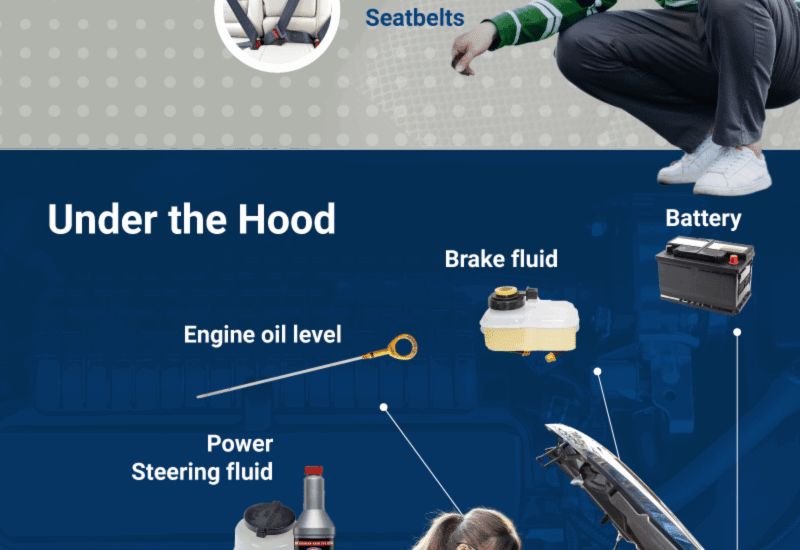 Seatbelts

Under the Hood

Battery

Brake fluid

Engine oil level

Power
Steering fluid