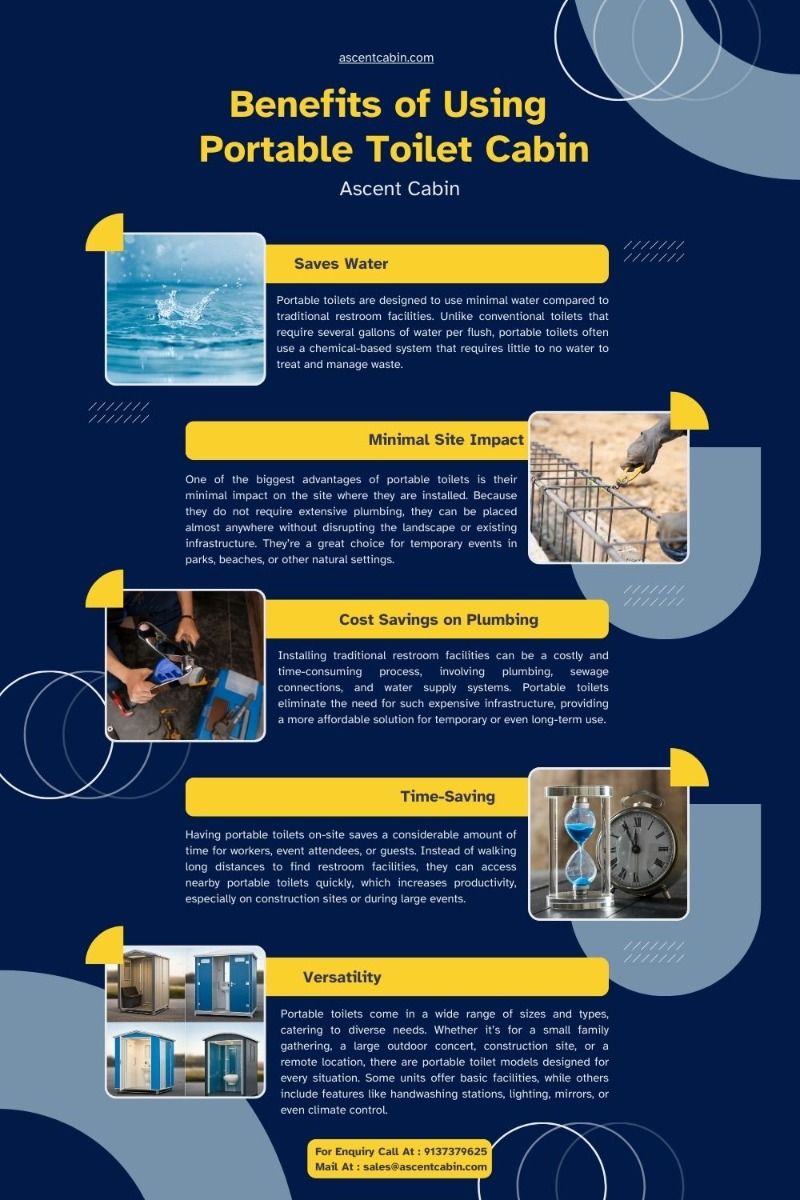 ascentcabin.com

Benefits of Using Portable Toilet Cabin

Ascent Cabin

Saves Water

Portable toilets are designed to use minimal water compared to traditional restroom facilities. Unlike conventional toilets that require several gallons of water per flush, portable toilets often use a chemical-based system that requires little to no water to treat and manage waste.

Minimal Site Impact

One of the biggest advantages of portable toilets is their minimal impact on the site where they are installed. Because they do not require extensive plumbing, they can be placed almost anywhere without disrupting the landscape or existing infrastructure. They're a great choice for temporary events in parks, beaches, or other natural settings.

Cost Savings on Plumbing

Installing traditional restroom facilities can be a costly and time-consuming process, involving plumbing, sewage connections, and water supply systems. Portable toilets eliminate the need for such expensive infrastructure, providing a more affordable solution for temporary or even long-term use.

Time-Saving

Having portable toilets on-site saves a considerable amount of time for workers, event attendees, or guests. Instead of walking long distances to find restroom facilities, they can access nearby portable toilets quickly, which increases productivity, especially on construction sites or during large events.

Versatility

Portable toilets come in a wide range of sizes and types, catering to diverse needs. Whether it's for a small family gathering, a large outdoor concert, construction site, or a remote location, there are portable toilet models designed for every situation. Some units offer basic facilities, while others include features like handwashing stations, lighting, mirrors, or even climate control.

For Enquiry Call At : 9137379625
Mail At : sales@ascentcabin.com