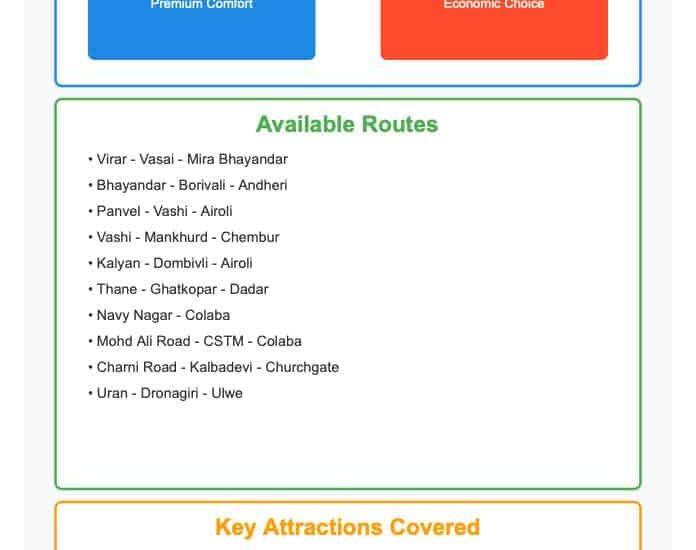 Premium Comfort

Economic Choice

Available Routes

• Virar - Vasai - Mira Bhayandar
• Bhayandar - Borivali - Andheri
• Panvel - Vashi - Airoli
• Vashi - Mankhurd - Chembur
• Kalyan - Dombivli - Airoli
• Thane - Ghatkopar - Dadar
• Navy Nagar - Colaba
• Mohd Ali Road - CSTM - Colaba
• Charni Road - Kalbadevi - Churchgate
• Uran - Dronagiri - Ulwe

Key Attractions Covered