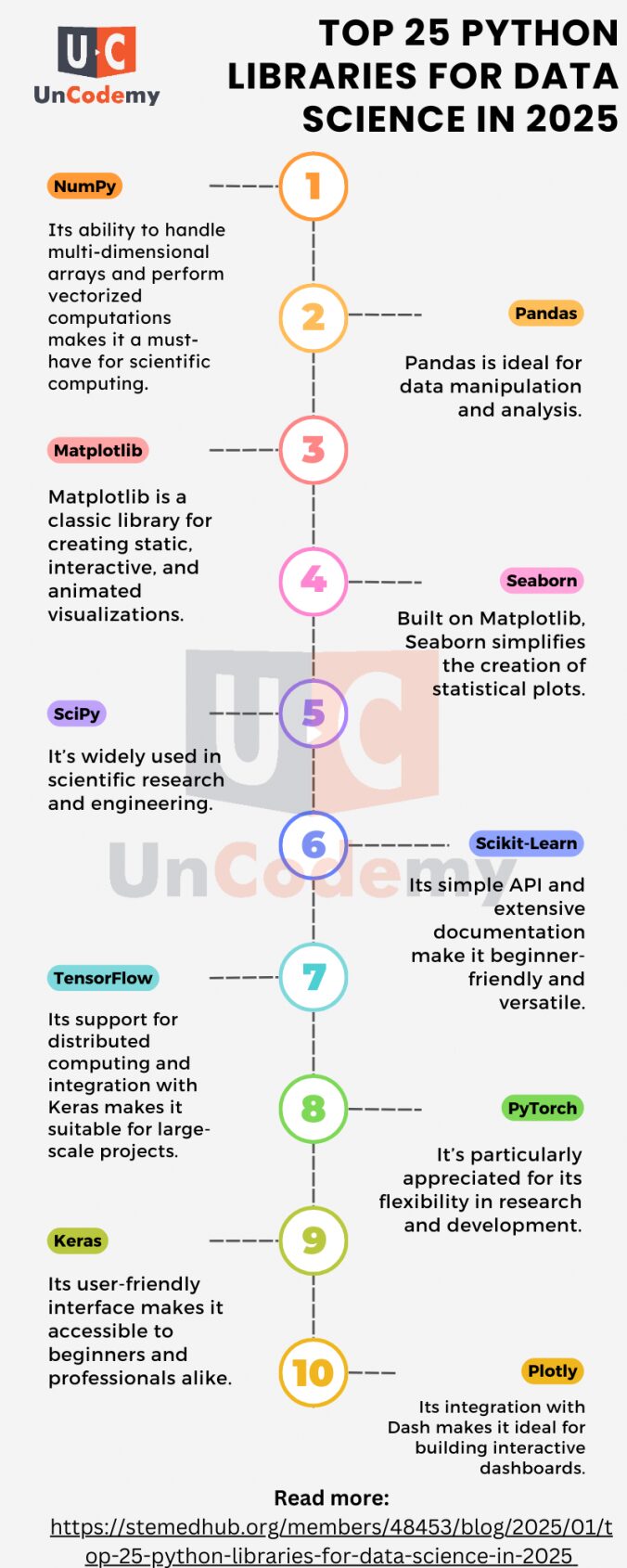 U C
UnCodemy

TOP 25 PYTHON LIBRARIES FOR DATA SCIENCE IN 2025

1
NumPy
Its ability to handle multi-dimensional arrays and perform vectorized computations makes it a must-have for scientific computing.

2
Pandas
Pandas is ideal for data manipulation and analysis.

3
Matplotlib
Matplotlib is a classic library for creating static, interactive, and animated visualizations.

4
Seaborn
Built on Matplotlib, Seaborn simplifies the creation of statistical plots.

5
SciPy
It's widely used in scientific research and engineering.

6
Scikit-Learn
Its simple API and extensive documentation make it beginner-friendly and versatile.

7
TensorFlow
Its support for distributed computing and integration with Keras makes it suitable for large-scale projects.

8
PyTorch
It's particularly appreciated for its flexibility in research and development.

9
Keras
Its user-friendly interface makes it accessible to beginners and professionals alike.

10
Plotly
Its integration with Dash makes it ideal for building interactive dashboards.

UC
UnCodemy

Read more:
https://stemedhub.org/members/48453/blog/2025/01/top-25-python-libraries-for-data-science-in-2025